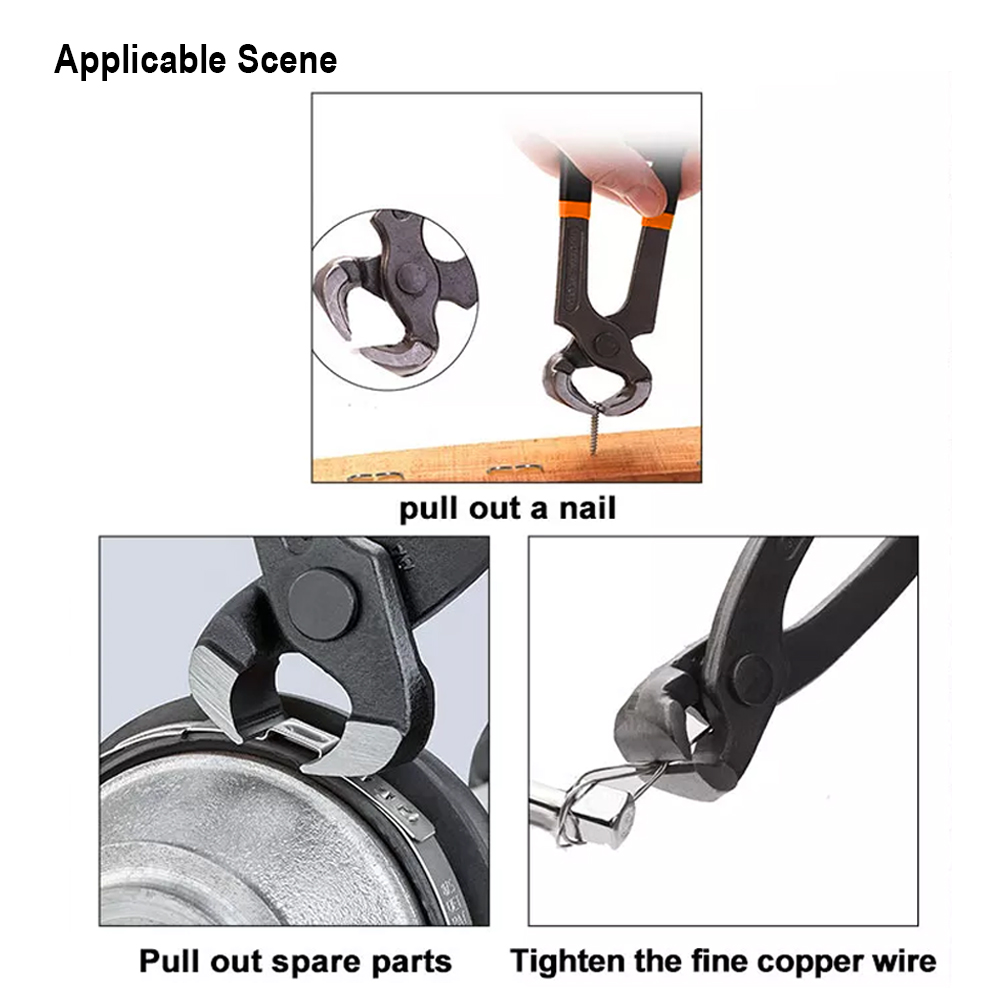 Applicable Scene

pull out a nail

Pull out spare parts

Tighten the fine copper wire