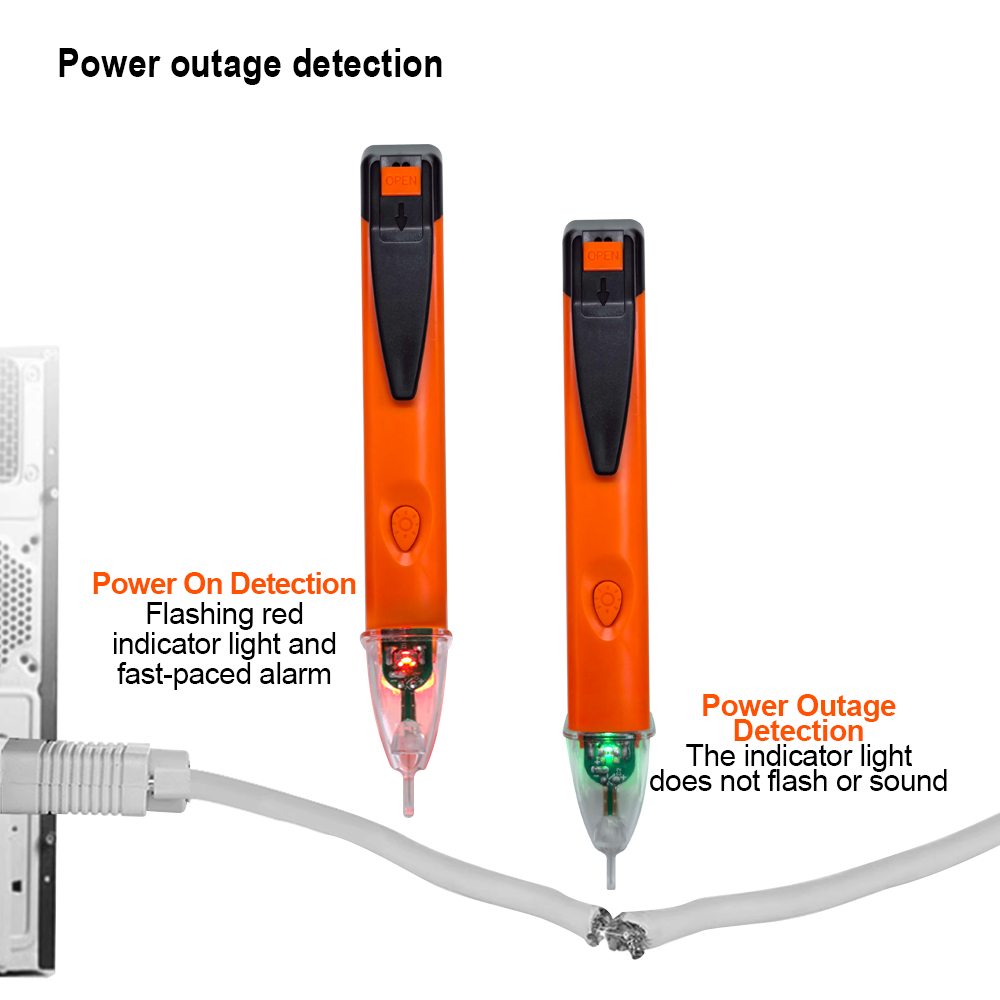 Power outage detection

OPEN

OPEN

Power On Detection
Flashing red indicator light and fast-paced alarm

Power Outage Detection
The indicator light does not flash or sound